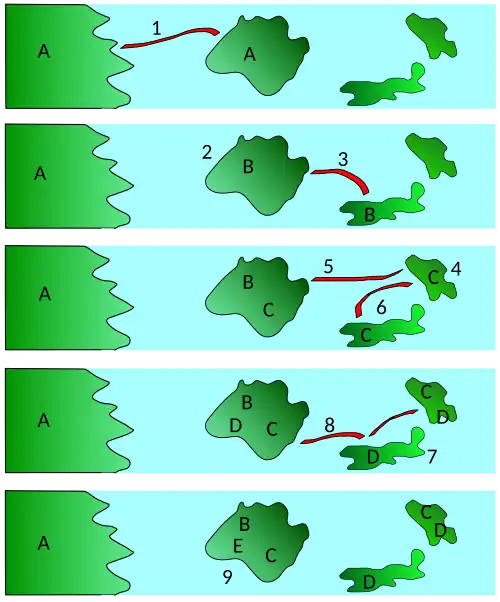 A
1
A

A
2
B
3
B

A
B
C
5
C
4
6
C

A
B
D
C
8
C
D
D
7

A
B
E
C
9
C
D
D