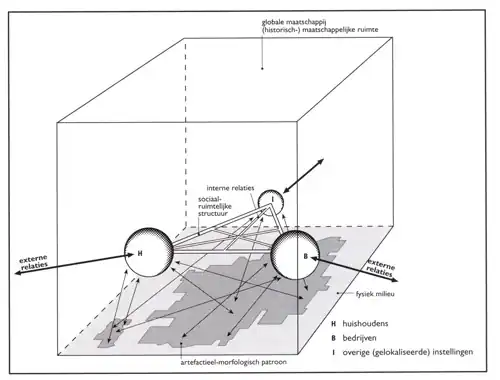 globale maatschappij
(historisch-) maatschappelijke ruimte

interne relaties

sociaal-ruimtelijke structuur

I

H

B

externe relaties

externe relaties

fysiek milieu

artefactieel-morfologisch patroon

H huishoudens
B bedrijven
I overige (gelokaliseerde) instellingen