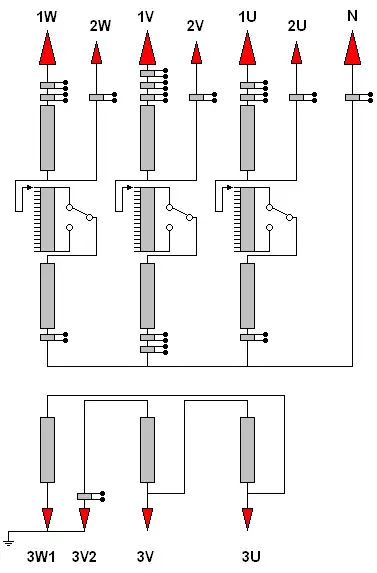 1W 2W 1V 2V 1U 2U N

3W1 3V2 3V 3U